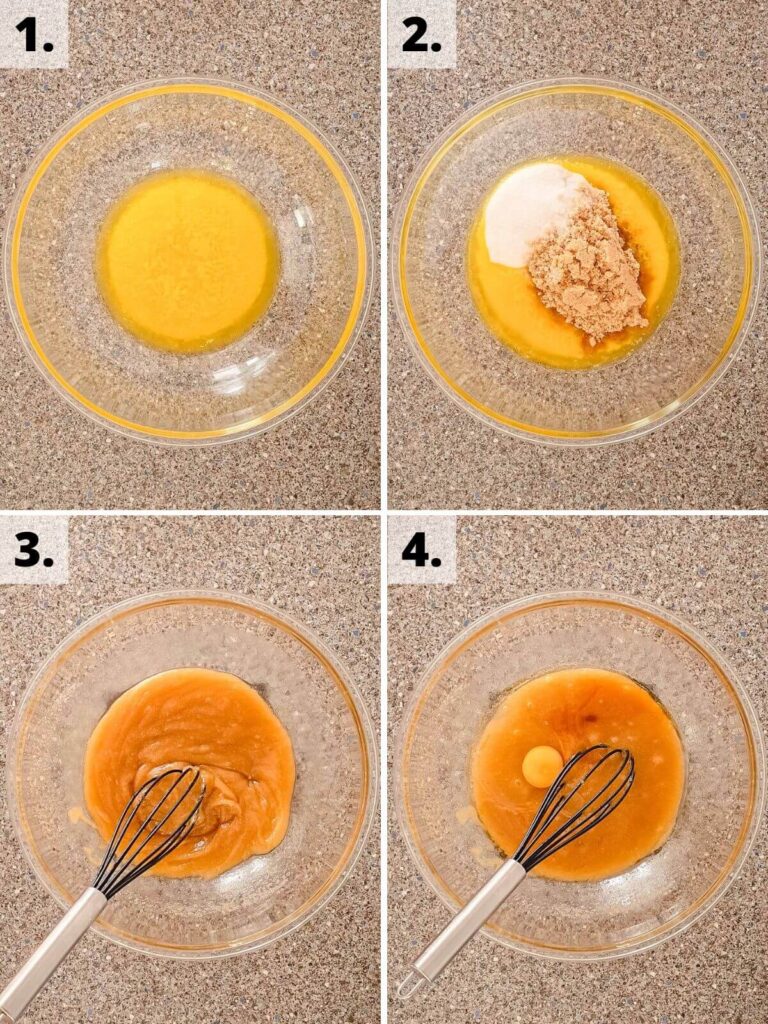 1.

2.

3.

4.