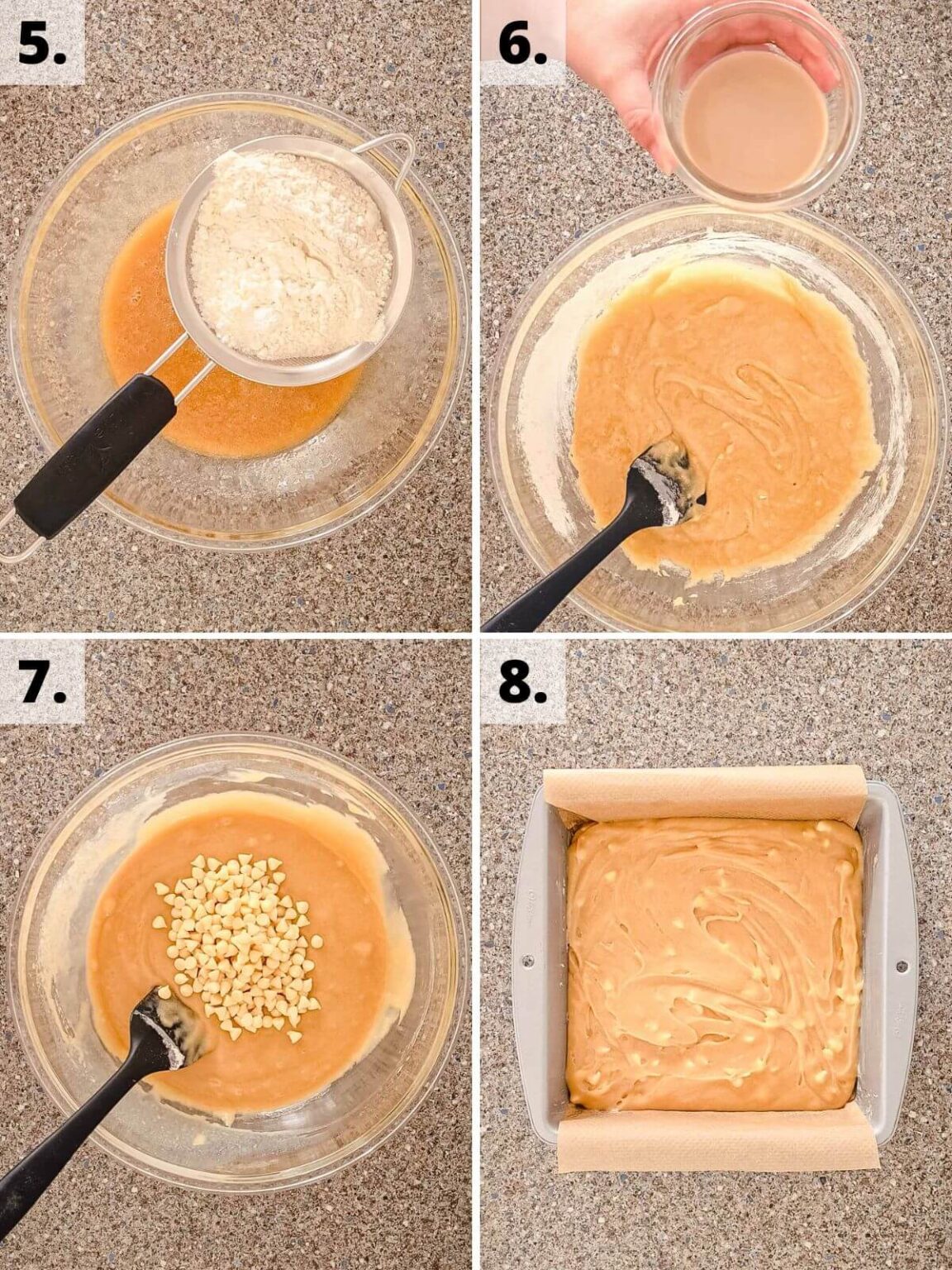 5.

6.

7.

8.