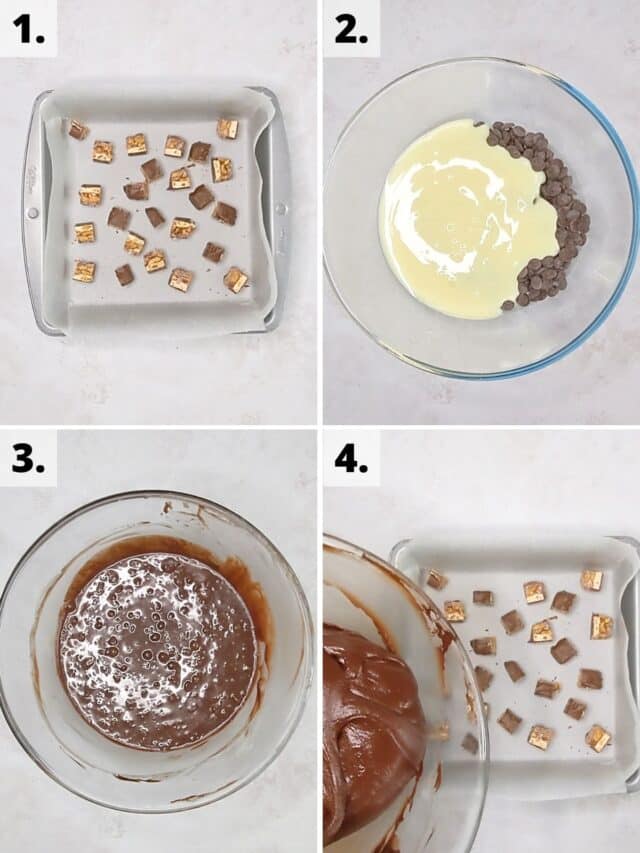 1.

2.

3.

4.