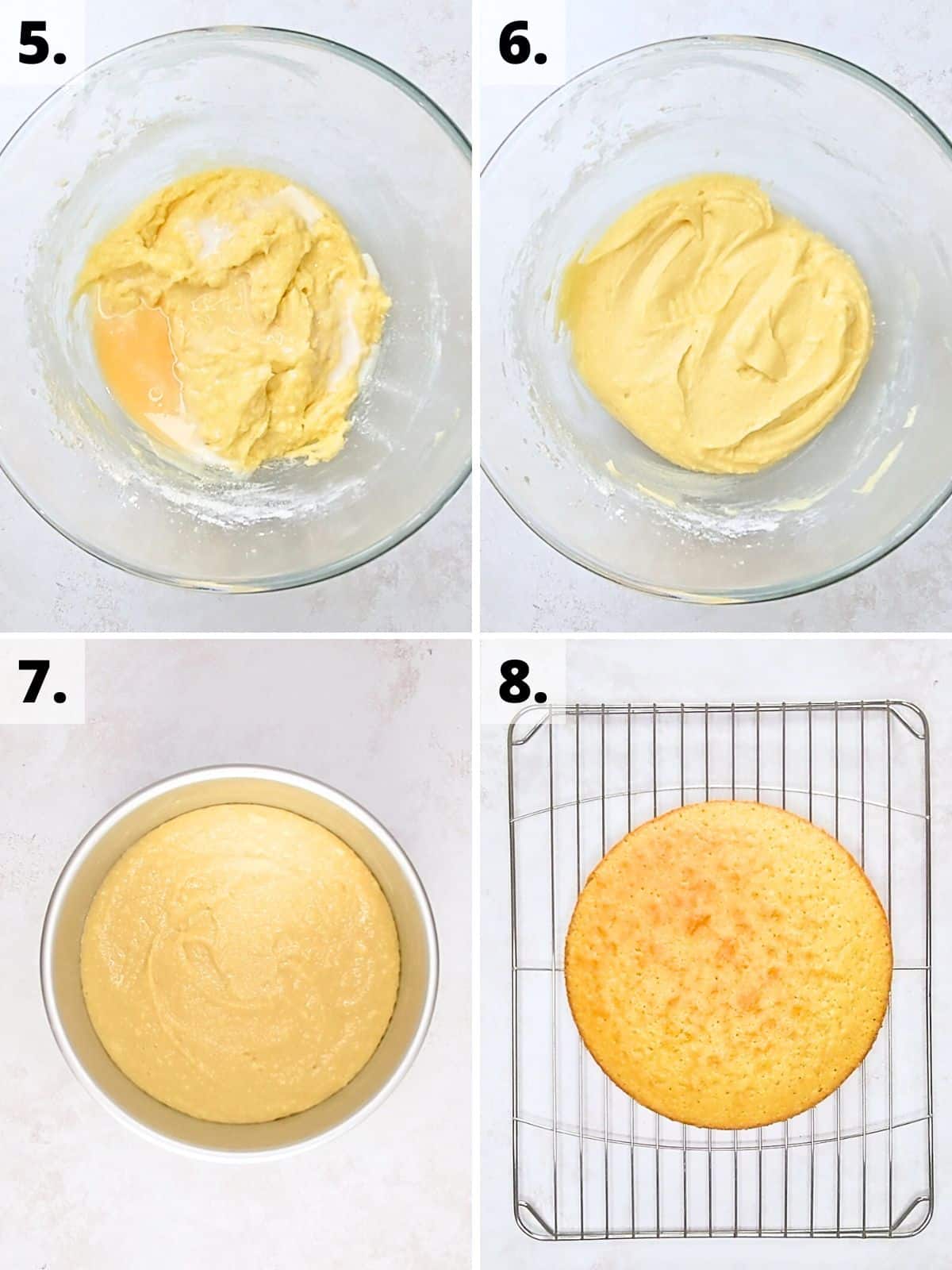 5.

6.

7.

8.